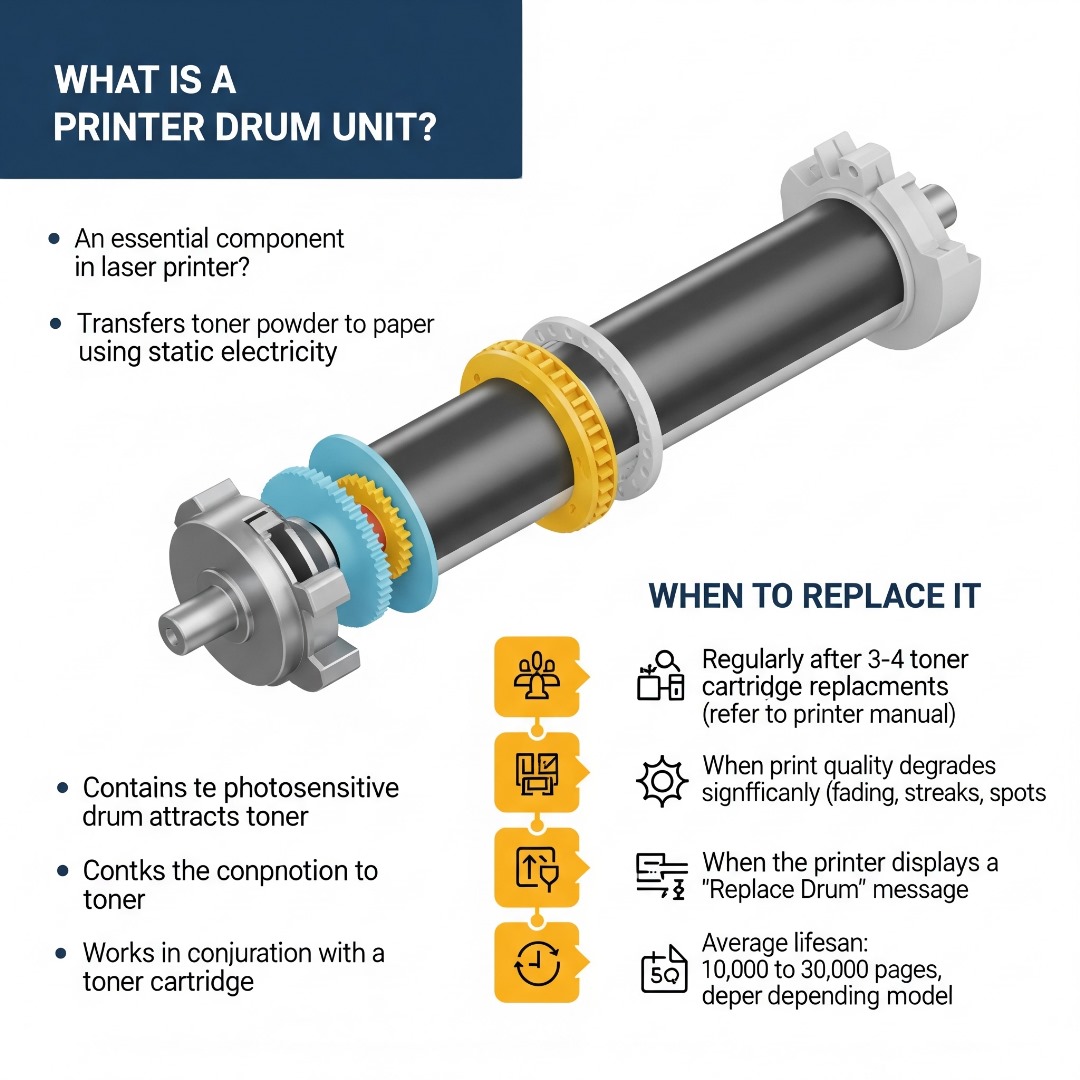 WHAT IS A PRINTER DRUM UNIT?

• An essential component in laser printer?

• Transfers toner powder to paper using static electricity

• Contains te photosensitive drum attracts toner

• Contks the conpnotion to toner

• Works in conjuration with a toner cartridge

WHEN TO REPLACE IT

Regularly after 3-4 toner cartridge replacments (refer to printer manual)

When print quality degrades signfficanly (fading, streaks, spots

When the printer displays a "Replace Drum" message

5Q

Average lifesan: 10,000 to 30,000 pages, deper depending model